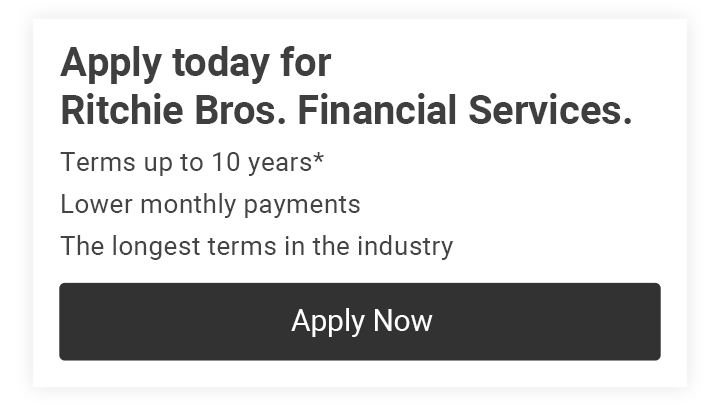 Apply today for
Ritchie Bros. Financial Services.

Terms up to 10 years*

Lower monthly payments

The longest terms in the industry

Apply Now